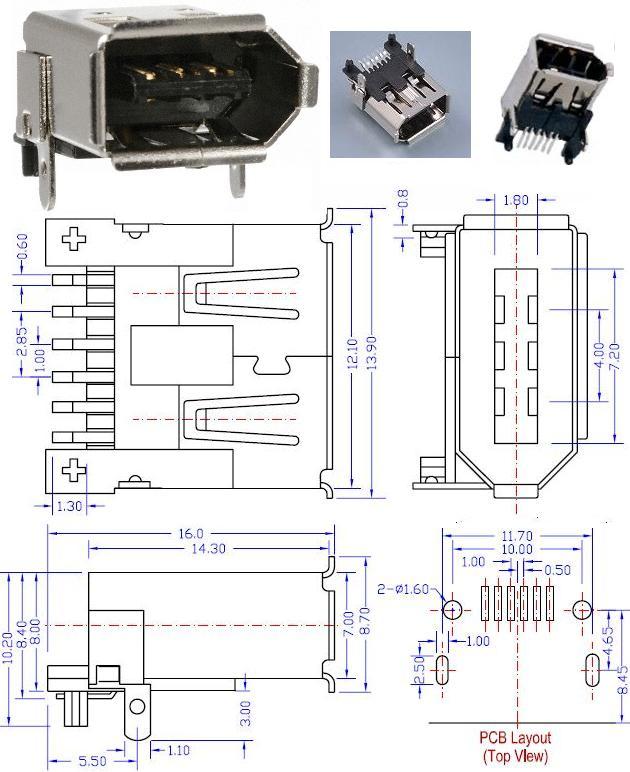 0.60
2.85
1.00
1.30
12.10
13.90
0.8
1.80
4.00
7.20
16.0
14.30
10.20
8.40
8.00
7.00
8.70
3.00
5.50
1.10
11.70
10.00
1.00
0.50
2-ø1.60
1.00
2.50
4.65
8.45
PCB Layout
(Top View)