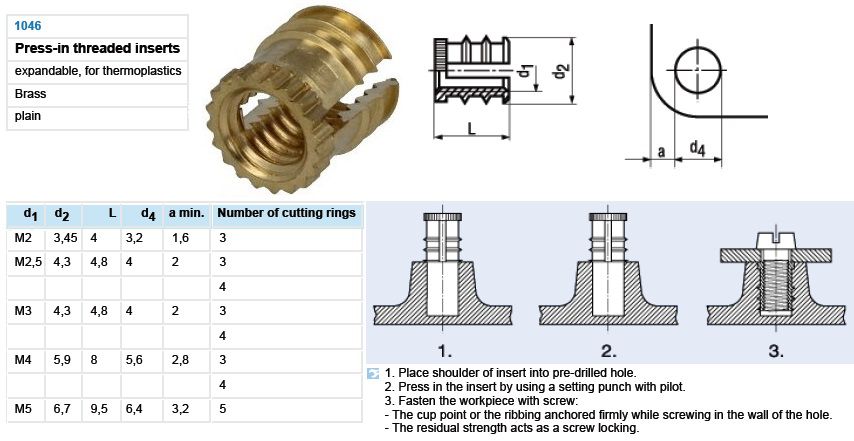 1046

Press-in threaded inserts

expandable, for thermoplastics

Brass

plain

$d_1$

$d_2$

L

a

$d_4$

| $d_1$ | $d_2$ | L | $d_4$ | a min. | Number of cutting rings |
|---|---|---|---|---|---|
| M2 | 3,45 | 4 | 3,2 | 1,6 | 3 |
| M2,5 | 4,3 | 4,8 | 4 | 2 | 3 |
| | | | | | 4 |
| M3 | 4,3 | 4,8 | 4 | 2 | 3 |
| | | | | | 4 |
| M4 | 5,9 | 8 | 5,6 | 2,8 | 3 |
| | | | | | 4 |
| M5 | 6,7 | 9,5 | 6,4 | 3,2 | 5 |

1.

2.

3.

1. Place shoulder of insert into pre-drilled hole.
2. Press in the insert by using a setting punch with pilot.
3. Fasten the workpiece with screw:
- The cup point or the ribbing anchored firmly while screwing in the wall of the hole.
- The residual strength acts as a screw locking.