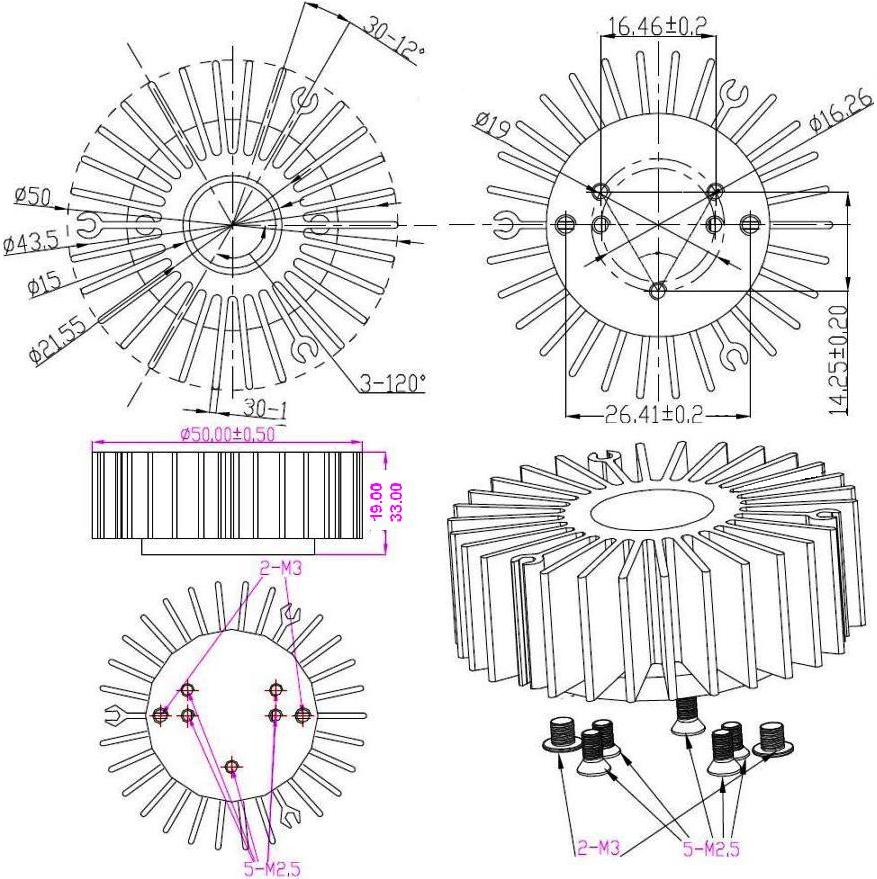 30-12°
Ø50
Ø43.5
Ø15
Ø21.55
3-120°
30-1
16.46±0.2
Ø19
Ø16.26
14.25±0.20
26.41±0.2
Ø50.00±0.50
19.00
33.00
2-M3
5-M2.5
2-M3
5-M2.5