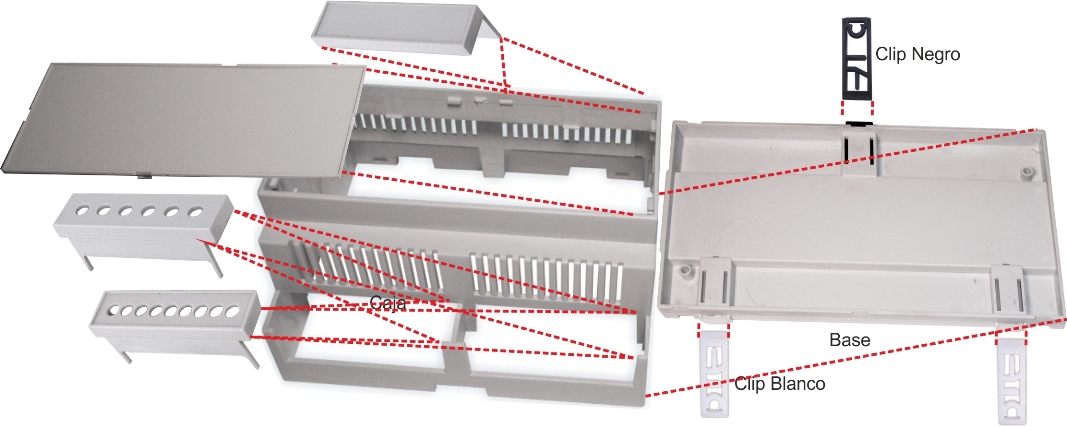 Clip Negro

Caja

Base

Clip Blanco